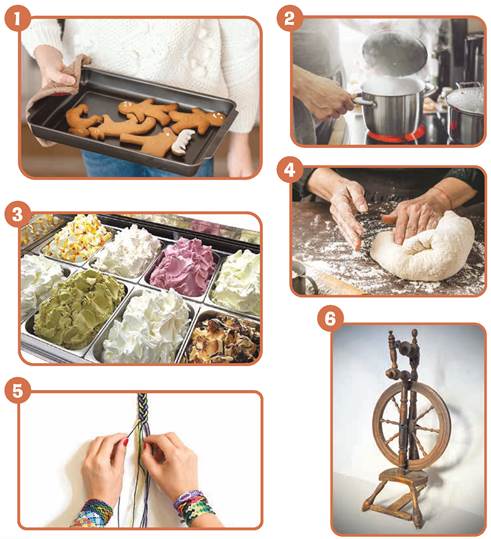 1

2

3

4

5

6