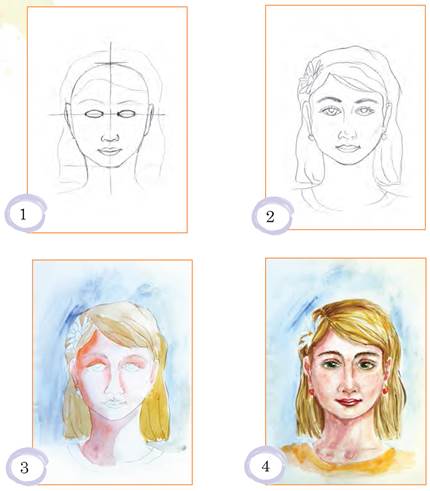 1

2

3

4