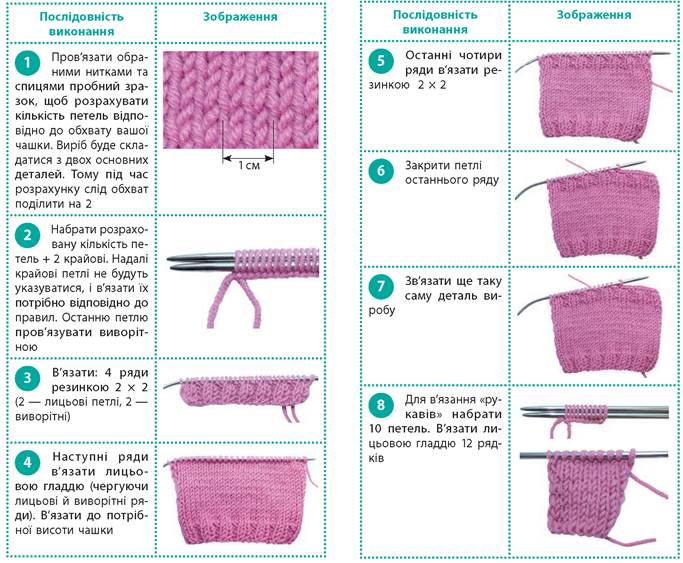 | Послідовність виконання | Зображення |
|---|---|
| 1 Пров'язати обраними нитками та спицями пробний зразок, щоб розрахувати кількість петель відповідно до обхвату вашої чашки. Виріб буде складатися з двох основних деталей. Тому під час розрахунку слід обхват поділити на 2 | 1 см |
| 2 Набрати розраховану кількість петель + 2 крайові. Надалі крайові петлі не будуть указуватися, і в'язати їх потрібно відповідно до правил. Останню петлю пров'язувати виворітною | |
| 3 В'язати: 4 ряди резинкою 2 × 2 (2 — лицьові петлі, 2 — виворітні) | |
| 4 Наступні ряди в'язати лицьовою гладдю (чергуючи лицьові й виворітні ряди). В'язати до потрібної висоти чашки | |

| Послідовність виконання | Зображення |
|---|---|
| 5 Останні чотири ряди в'язати резинкою 2 × 2 | |
| 6 Закрити петлі останнього ряду | |
| 7 Зв'язати ще таку саму деталь виробу | |
| 8 Для в'язання «рукавів» набрати 10 петель. В'язати лицьовою гладдю 12 рядків | |