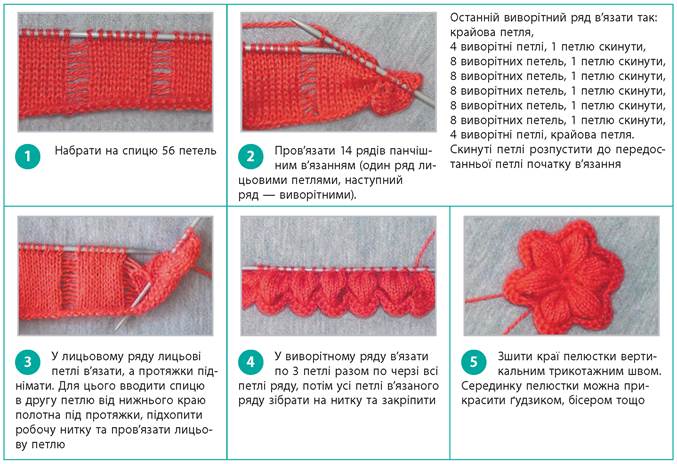 1 Набрати на спицю 56 петель

2 Пров'язати 14 рядів панчішним в'язанням (один ряд лицьовими петлями, наступний ряд — виворітними).

Останній виворітний ряд в'язати так: крайова петля, 4 виворітні петлі, 1 петлю скинути, 8 виворітних петель, 1 петлю скинути, 8 виворітних петель, 1 петлю скинути, 8 виворітних петель, 1 петлю скинути, 8 виворітних петель, 1 петлю скинути, 8 виворітних петель, 1 петлю скинути, 4 виворітні петлі, крайова петля. Скинуті петлі розпустити до передостанньої петлі початку в'язання

3 У лицьовому ряду лицьові петлі в'язати, а протяжки піднімати. Для цього вводити спицю в другу петлю від нижнього краю полотна під протяжки, підхопити робочу нитку та пров'язати лицьову петлю

4 У виворітному ряду в'язати по 3 петлі разом по черзі всі петлі ряду, потім усі петлі в'язаного ряду зібрати на нитку та закріпити

5 Зшити краї пелюстки вертикальним трикотажним швом. Серединку пелюстки можна прикрасити ґудзиком, бісером тощо