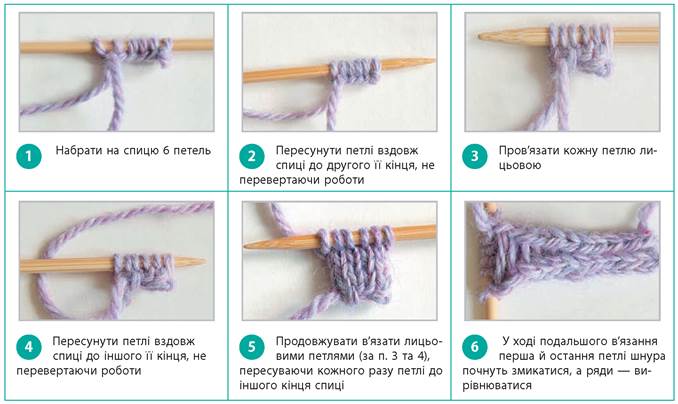 1 Набрати на спицю 6 петель

2 Пересунути петлі вздовж спиці до другого її кінця, не перевертаючи роботи

3 Пров'язати кожну петлю лицьовою

4 Пересунути петлі вздовж спиці до іншого її кінця, не перевертаючи роботи

5 Продовжувати в'язати лицьовими петлями (за п. 3 та 4), пересуваючи кожного разу петлі до іншого кінця спиці

6 У ході подальшого в'язання перша й остання петлі шнура почнуть змикатися, а ряди — вирівнюватися