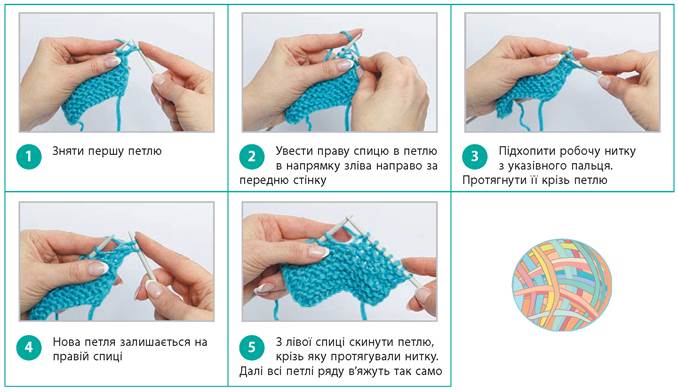 1 Зняти першу петлю

2 Увести праву спицю в петлю в напрямку зліва направо за передню стінку

3 Підхопити робочу нитку з указівного пальця. Протягнути її крізь петлю

4 Нова петля залишається на правій спиці

5 З лівої спиці скинути петлю, крізь яку протягували нитку. Далі всі петлі ряду в'яжуть так само