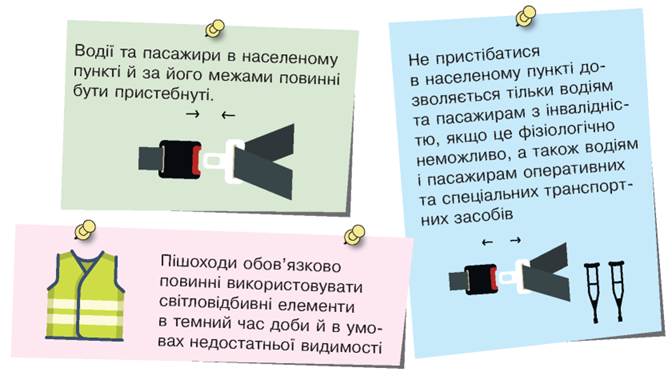 Водії та пасажири в населеному пункті й за його межами повинні бути пристебнуті.

→ ←

Пішоходи обов'язково повинні використовувати світловідбивні елементи в темний час доби й в умовах недостатньої видимості

Не пристібатися в населеному пункті дозволяється тільки водіям та пасажирам з інвалідністю, якщо це фізіологічно неможливо, а також водіям і пасажирам оперативних та спеціальних транспортних засобів

← →